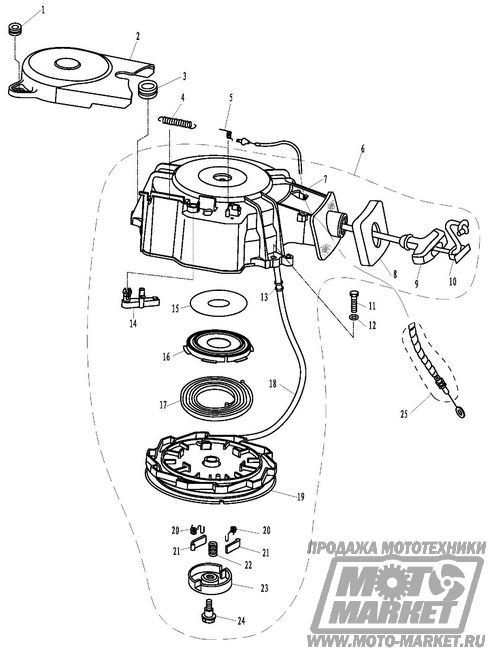 1
2
3
4
5
6
7
8
9
10
11
12
13
14
15
16
17
18
19
20
20
21
21
22
23
24
25

ПРОДАЖА МОТОТЕХНИКИ
MOTO
MARKET
WWW.MOTO-MARKET.RU