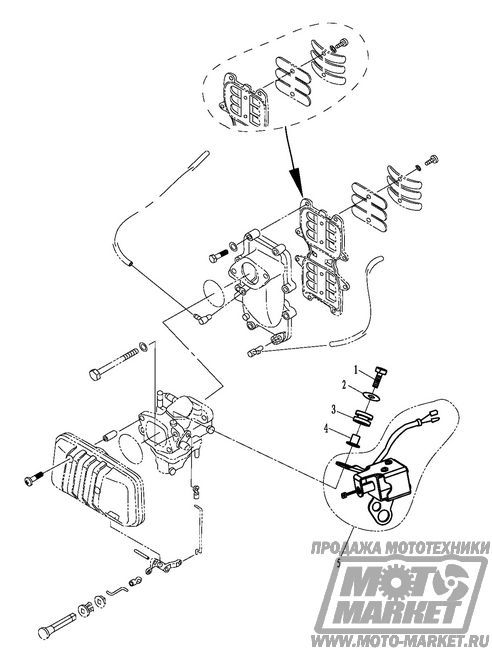 1
2
3
4
5

ПРОДАЖА МОТОТЕХНИКИ
MOTO
MARKET
WWW.MOTO-MARKET.RU